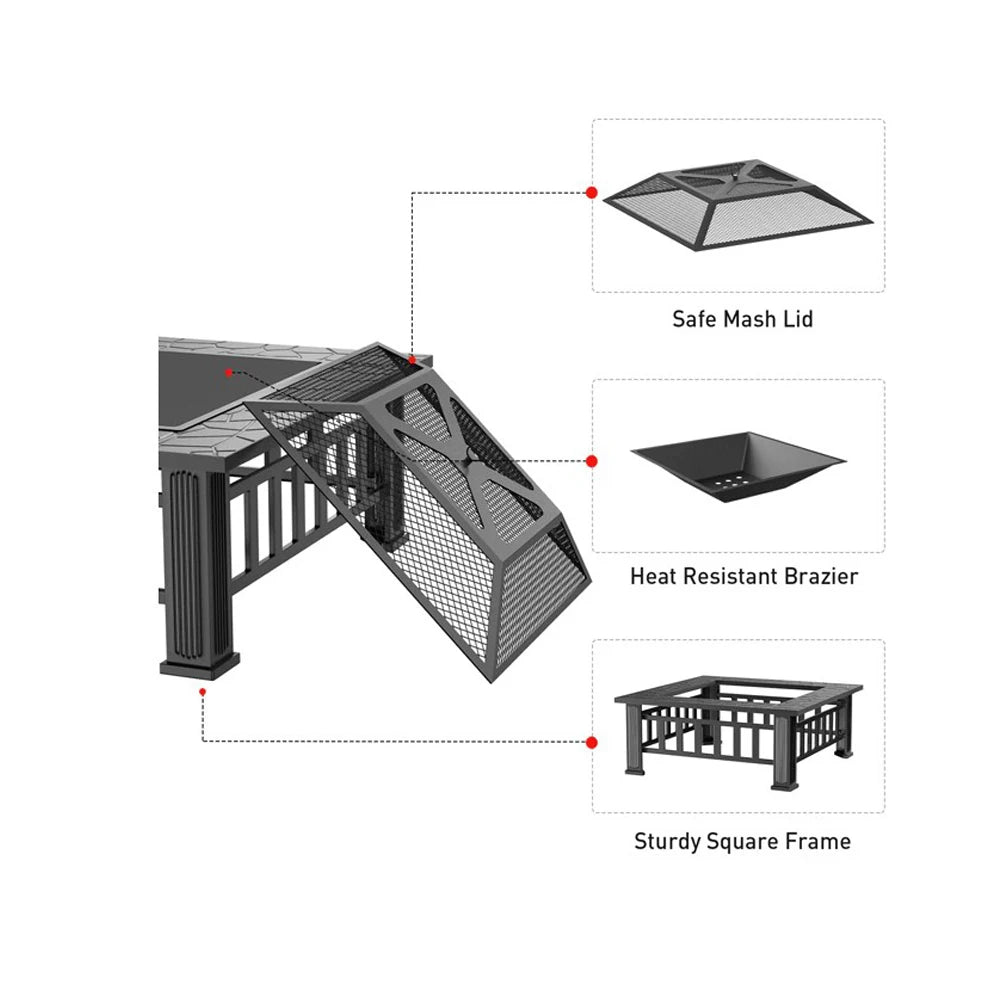 Safe Mash Lid

Heat Resistant Brazier

Sturdy Square Frame