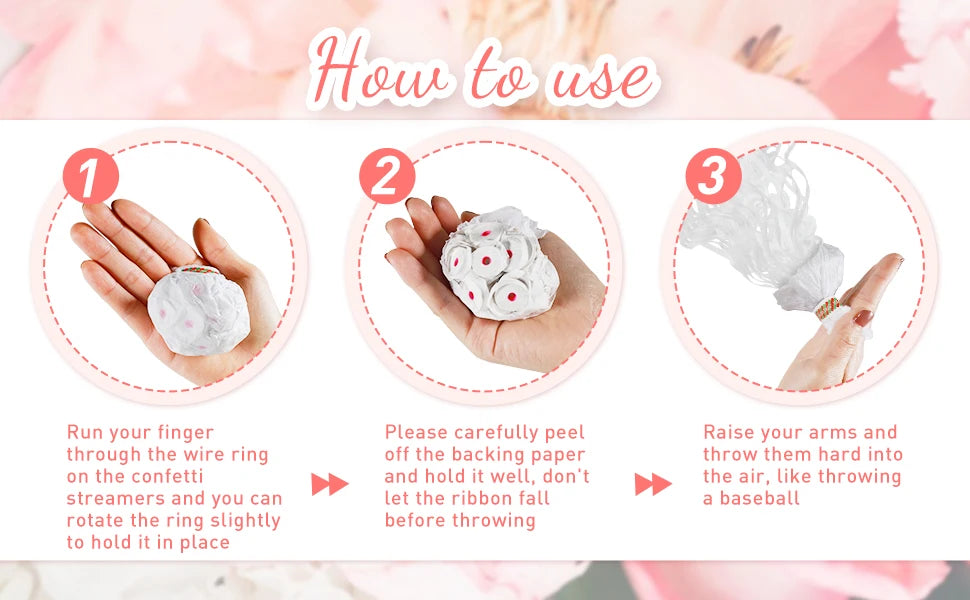 How to use

1

Run your finger through the wire ring on the confetti streamers and you can rotate the ring slightly to hold it in place

2

Please carefully peel off the backing paper and hold it well, don't let the ribbon fall before throwing

3

Raise your arms and throw them hard into the air, like throwing a baseball